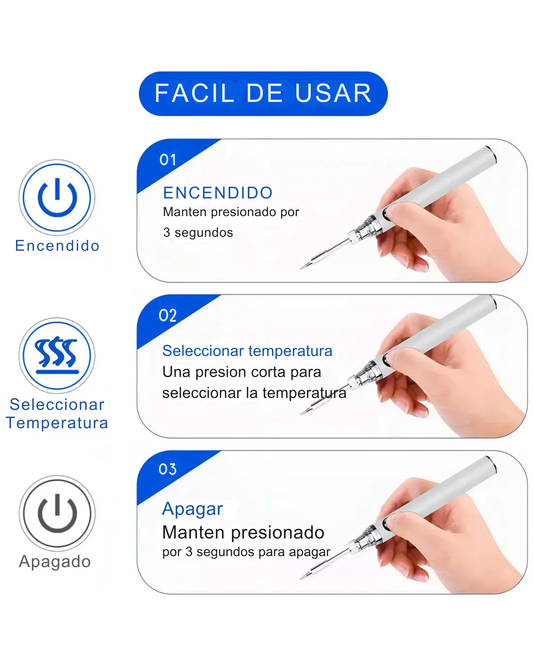 FACIL DE USAR

Encendido

01
ENCENDIDO
Manten presionado por 3 segundos

Seleccionar Temperatura

02
Seleccionar temperatura
Una presion corta para seleccionar la temperatura

Apagado

03
Apagar
Manten presionado
por 3 segundos para apagar