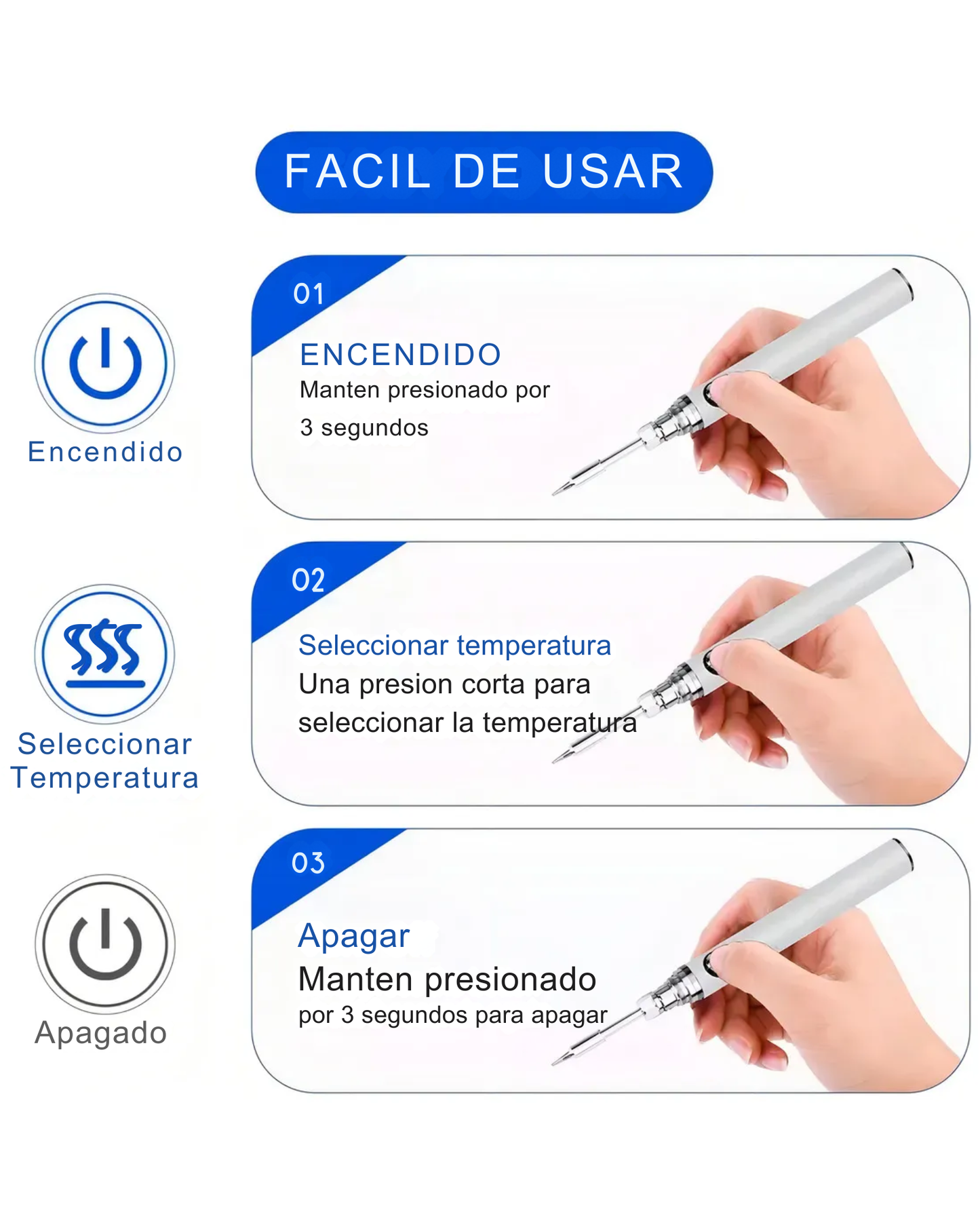 FACIL DE USAR

Encendido

01

ENCENDIDO
Manten presionado por 3 segundos

Seleccionar Temperatura

02

Seleccionar temperatura
Una presion corta para seleccionar la temperatura

Apagado

03

Apagar
Manten presionado por 3 segundos para apagar