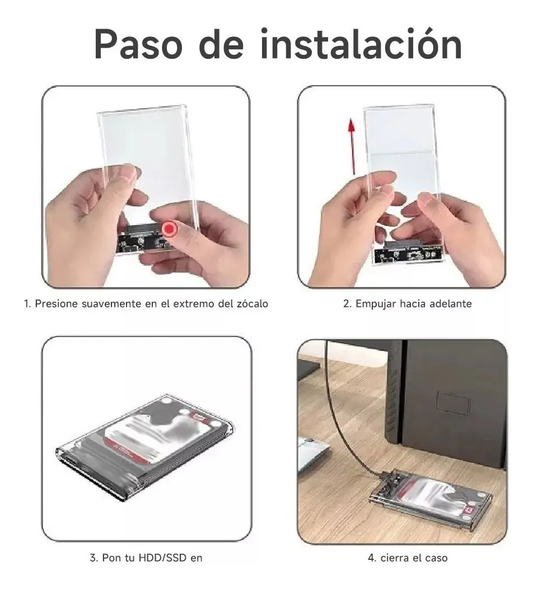 Paso de instalación

1. Presione suavemente en el extremo del zócalo

2. Empujar hacia adelante

3. Pon tu HDD/SSD en

4. cierra el caso