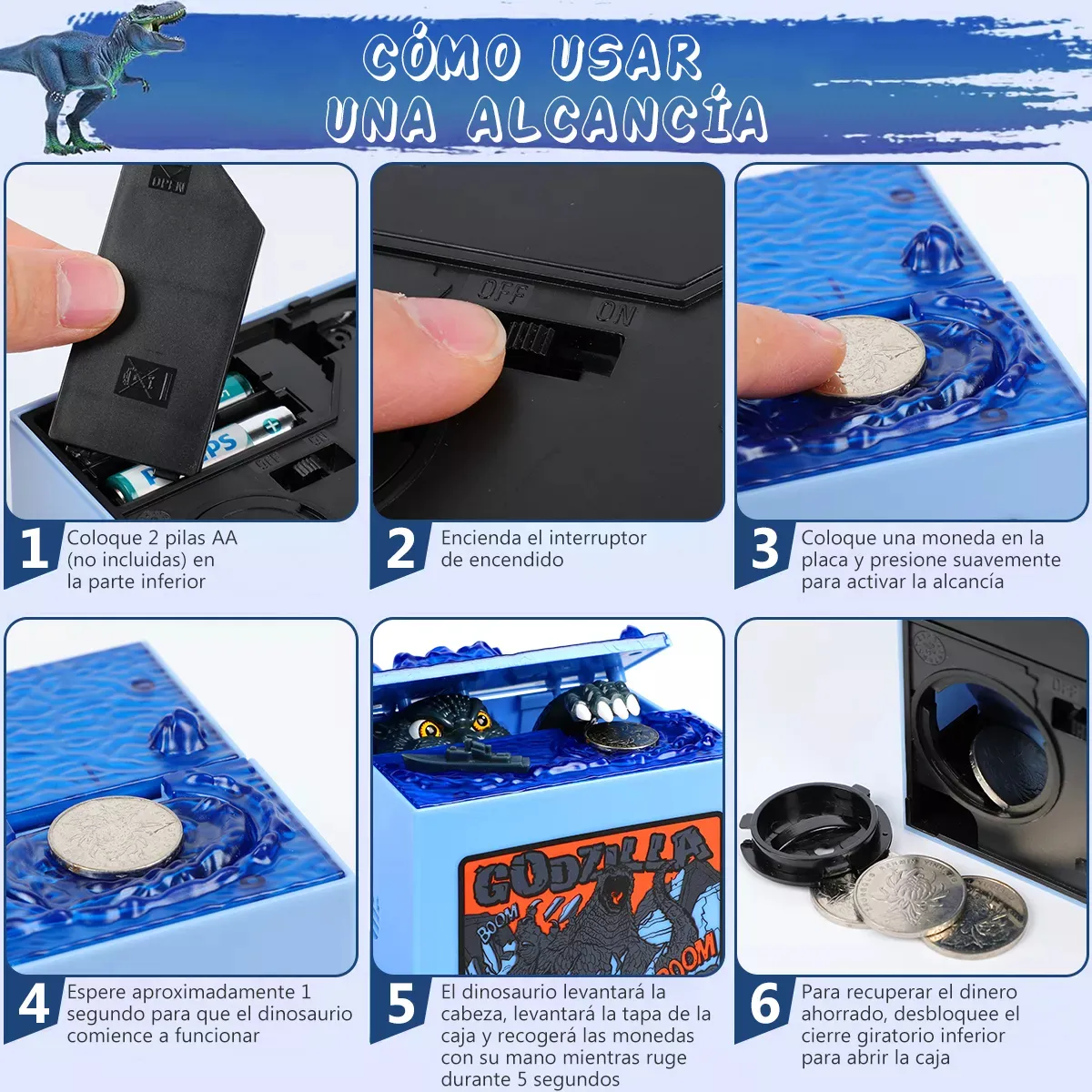 CÓMO USAR UNA ALCANCÍA

OPEN

OFF ON

1 Coloque 2 pilas AA (no incluidas) en la parte inferior

2 Encienda el interruptor de encendido

3 Coloque una moneda en la placa y presione suavemente para activar la alcancía

GODZILLA
BOOM
BOOM

4 Espere aproximadamente 1 segundo para que el dinosaurio comience a funcionar

5 El dinosaurio levantará la cabeza, levantará la tapa de la caja y recogerá las monedas con su mano mientras ruge durante 5 segundos

6 Para recuperar el dinero ahorrado, desbloquee el cierre giratorio inferior para abrir la caja