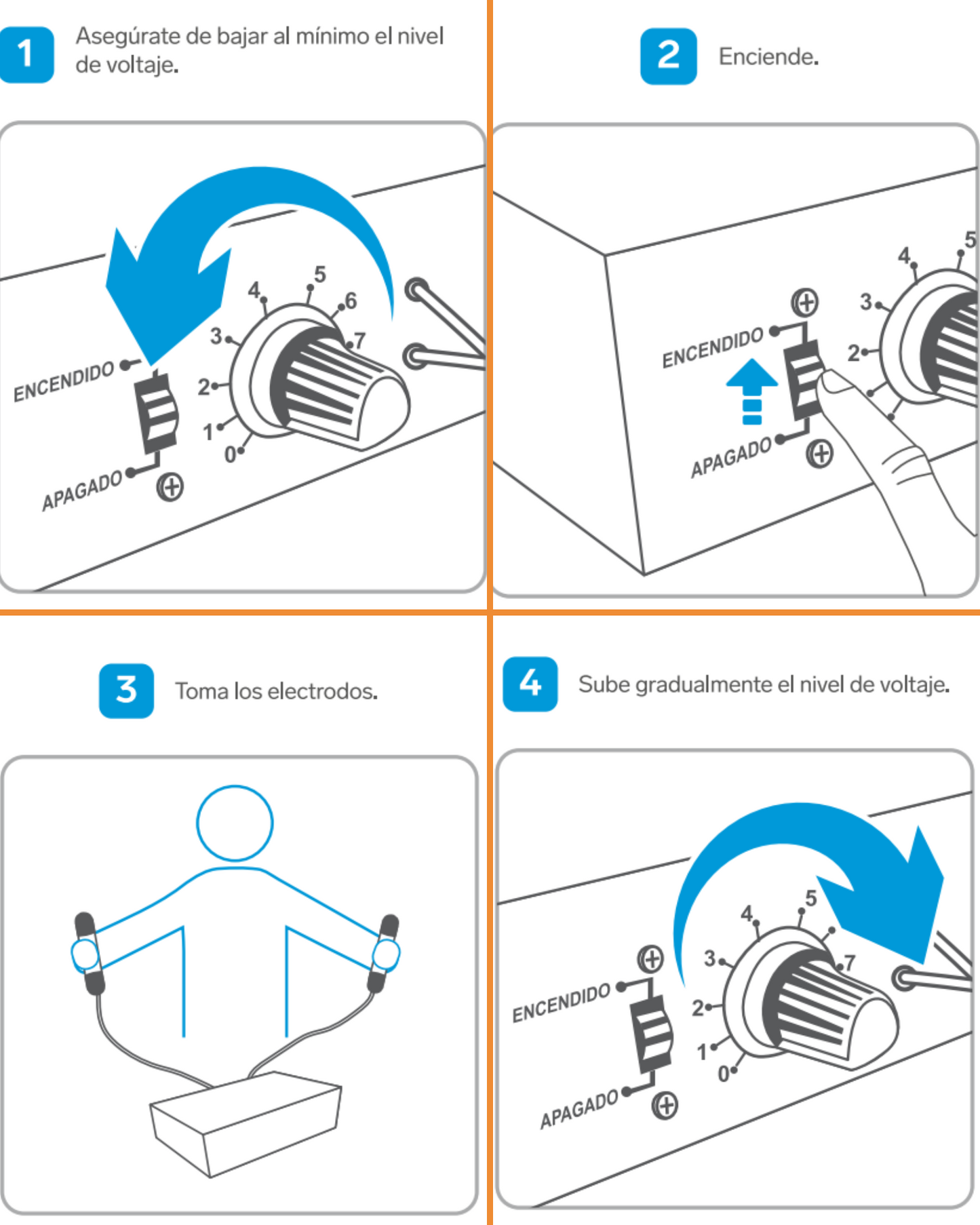 1 Asegúrate de bajar al mínimo el nivel de voltaje.

ENCENDIDO
APAGADO
0 1 2 3 4 5 6 7

2 Enciende.

ENCENDIDO
APAGADO
2 3 4 5

3 Toma los electrodos.

4 Sube gradualmente el nivel de voltaje.

ENCENDIDO
APAGADO
0 1 2 3 4 5 7