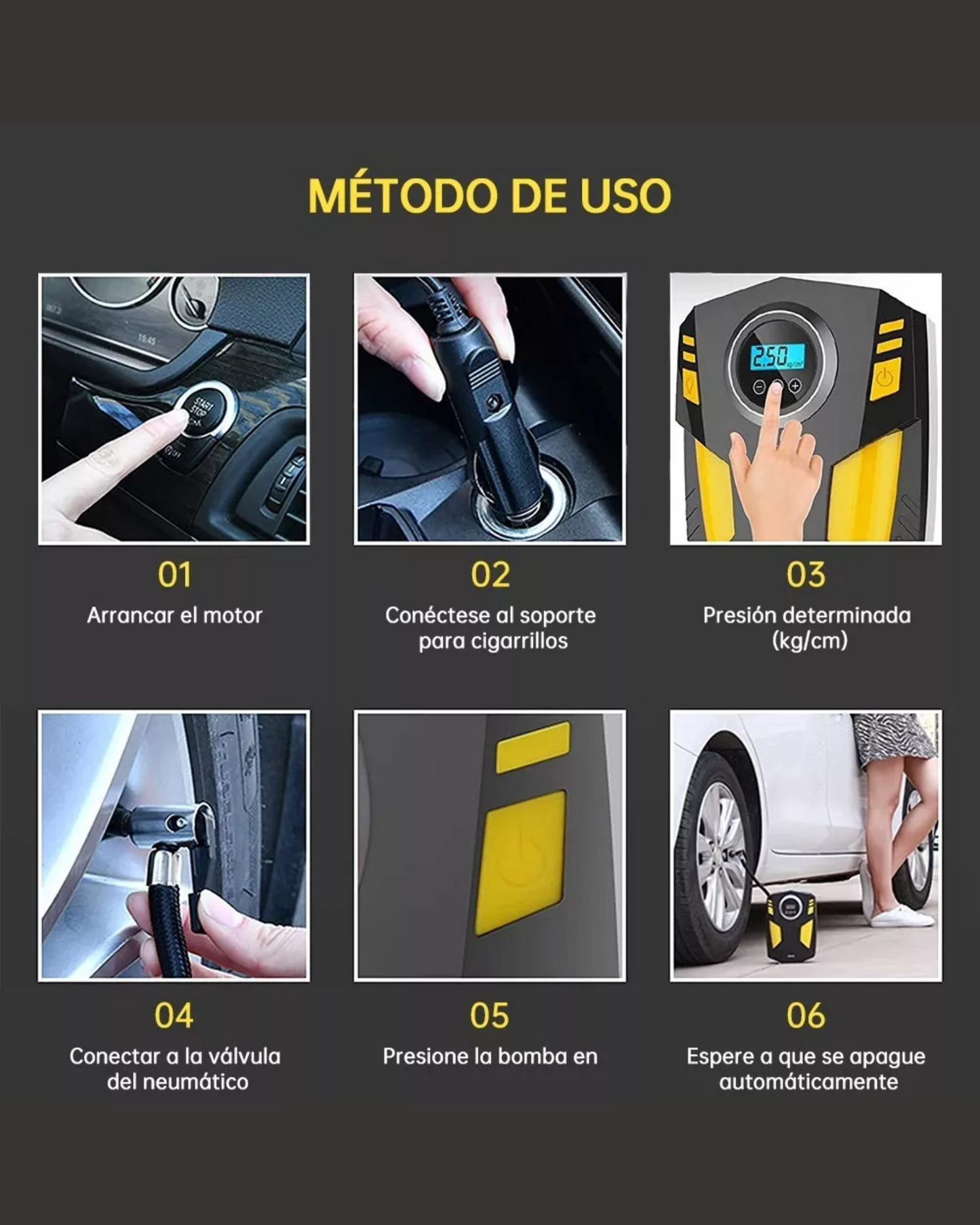 MÉTODO DE USO

START STOP

2.50

01
Arrancar el motor

02
Conéctese al soporte para cigarrillos

03
Presión determinada (kg/cm)

04
Conectar a la válvula del neumático

05
Presione la bomba en

06
Espere a que se apague automáticamente